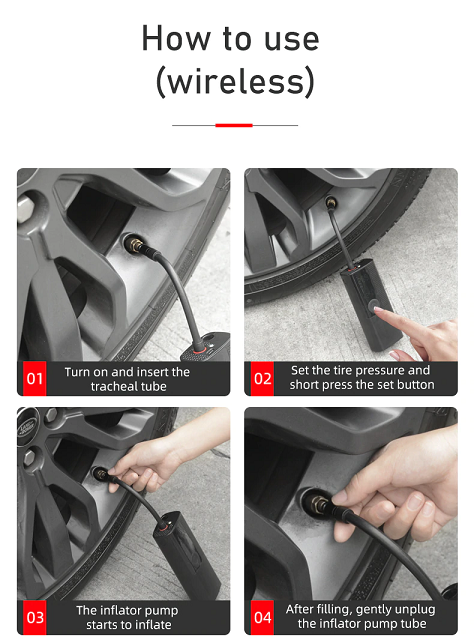 How to use
(wireless)

01 Turn on and insert the tracheal tube

02 Set the tire pressure and short press the set button

03 The inflator pump starts to inflate

04 After filling, gently unplug the inflator pump tube